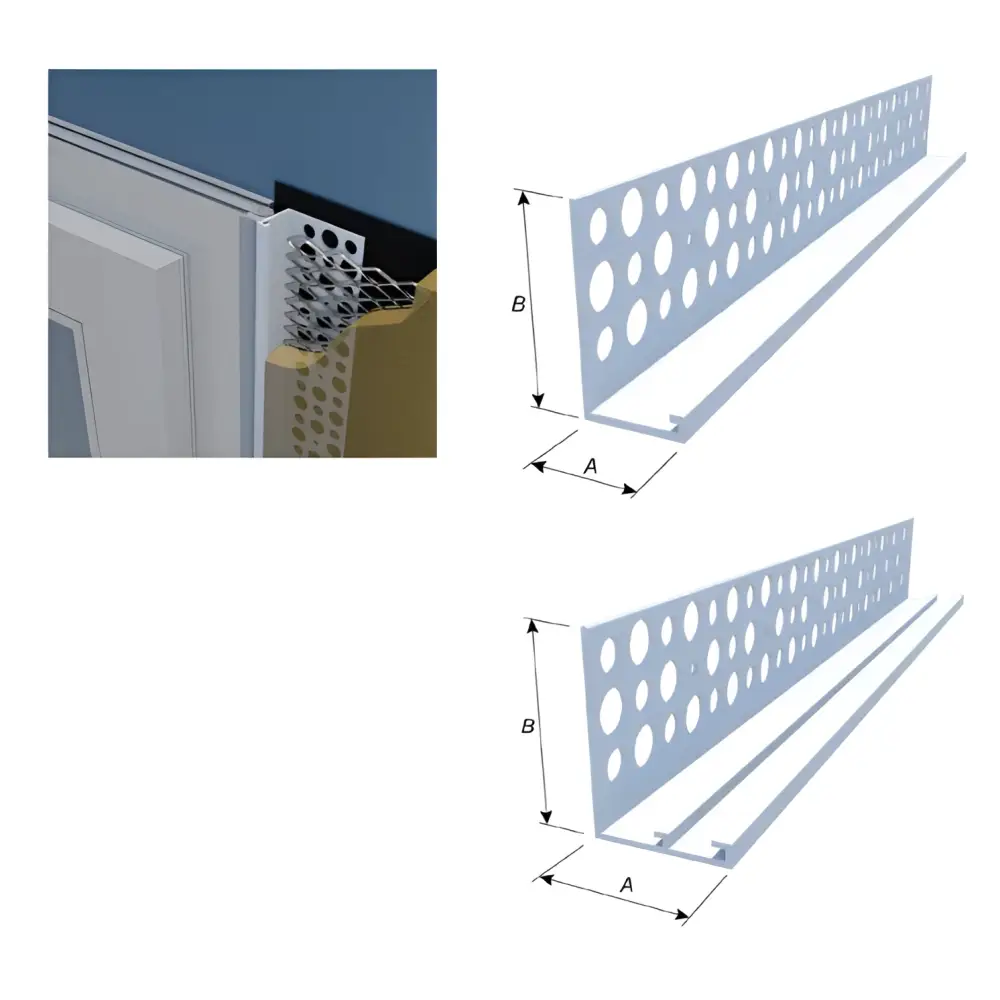 B
A
B
A