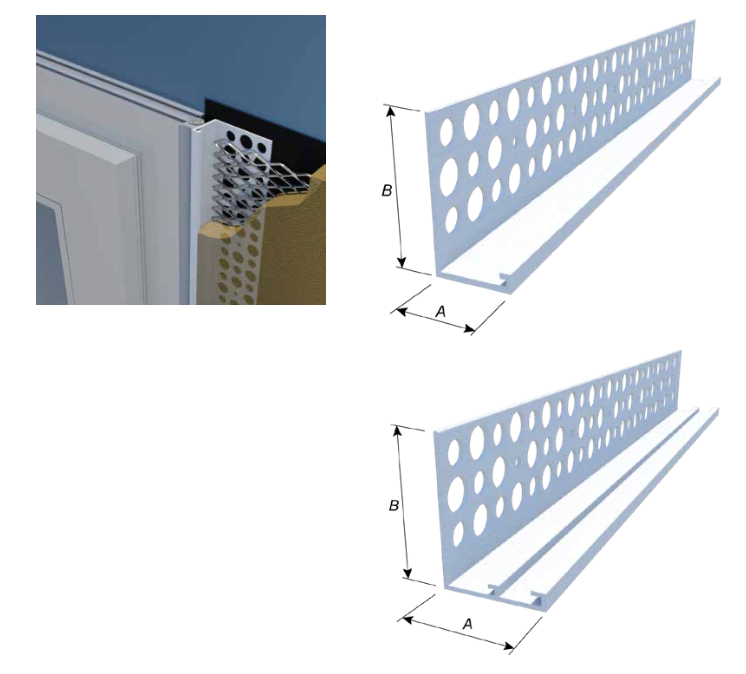 B

A

B

A